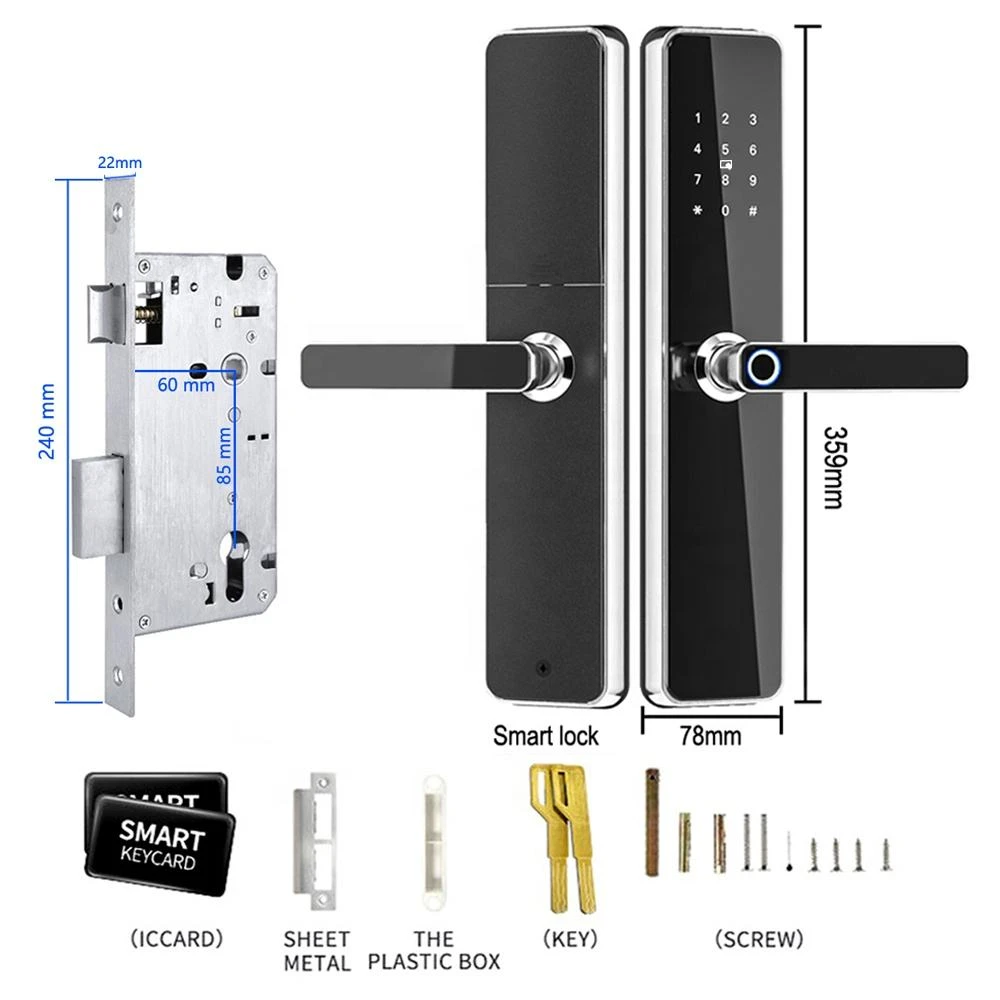 22mm

240 mm

60 mm

85 mm

1 2 3
4 5 6
7 8 9
* 0 #

359mm

Smart lock

78mm

SMART

SMART KEYCARD

(ICCARD)

SHEET METAL

THE PLASTIC BOX

(KEY)

(SCREW)